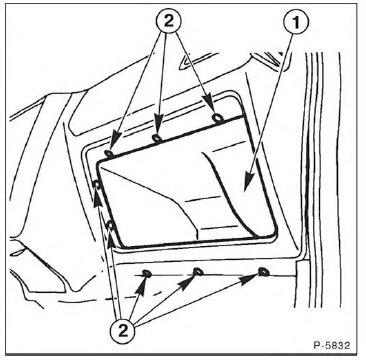 2
1
2
P-5832