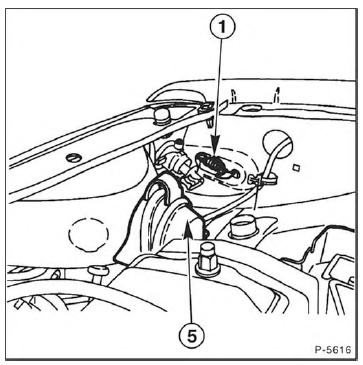 1

5

P-5616