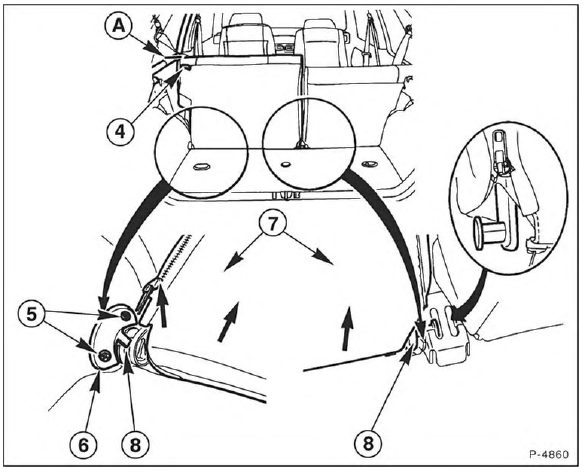 A
4
7
5
6
8
8
P-4860