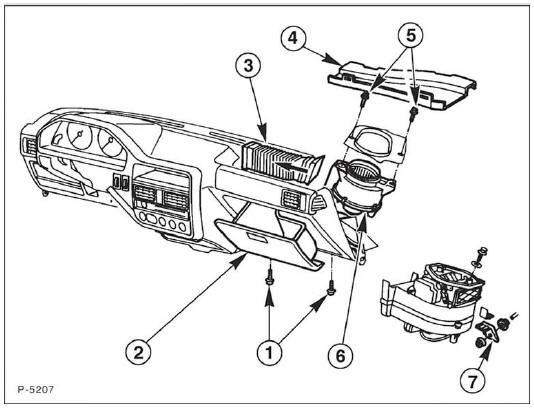 4
5
3
2
1
6
7
P-5207