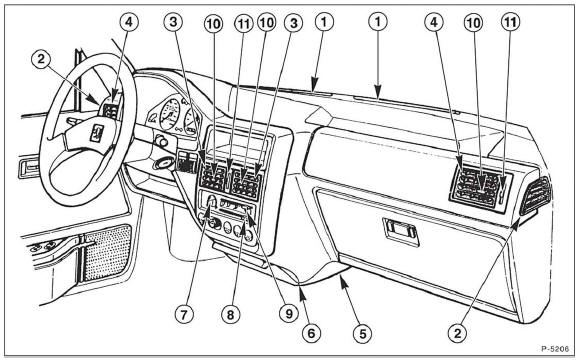 4
3
10
11
10
3
1
1
4
10
11
2
7
8
9
6
5
2
P-5206