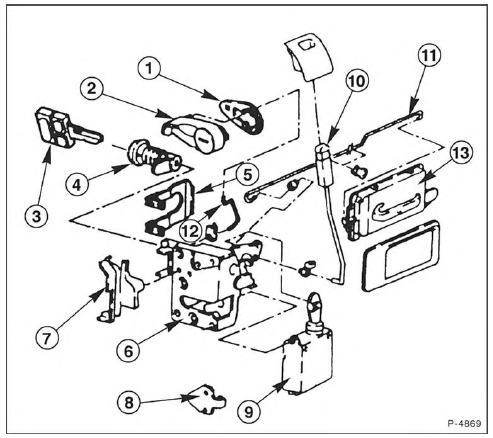 1
2
3
4
5
6
7
8
9
10
11
12
13
P-4869