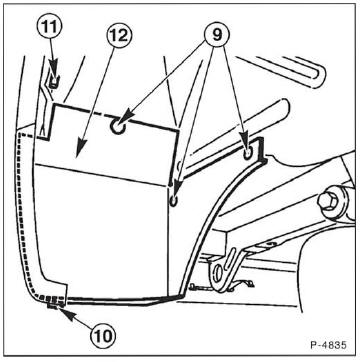 11
12
9
10
P-4835