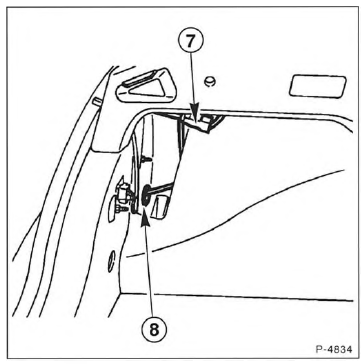 7

8

P-4834