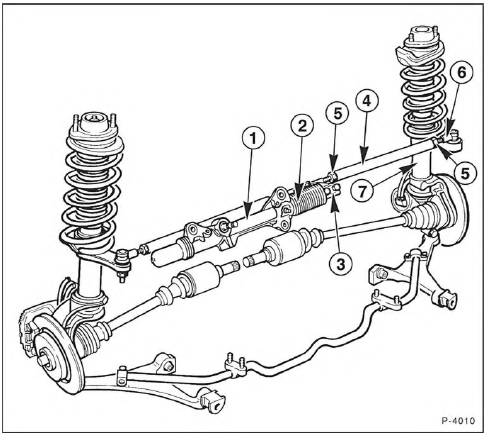 1
2
5
4
6
5
7
3
P-4010