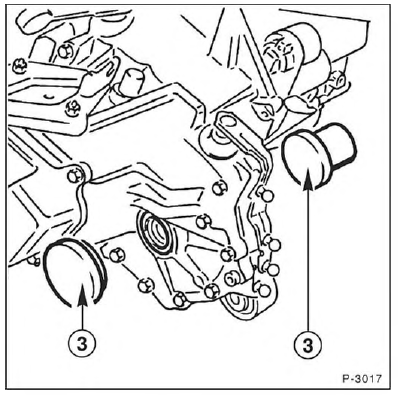 3

3

P-3017