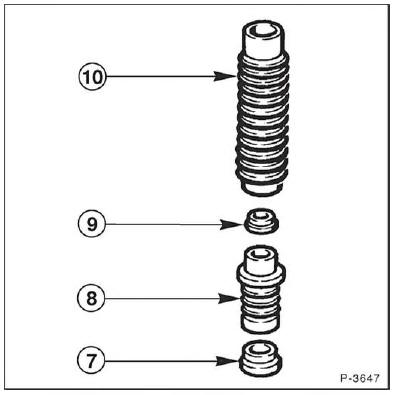 10

9

8

7

P-3647