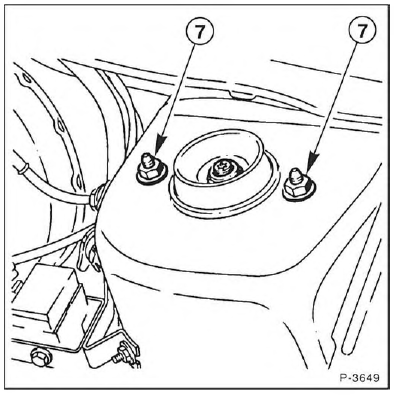 7
7
P-3649