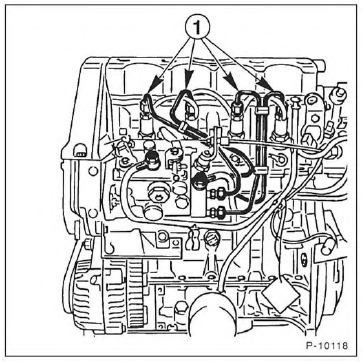 1

P-10118