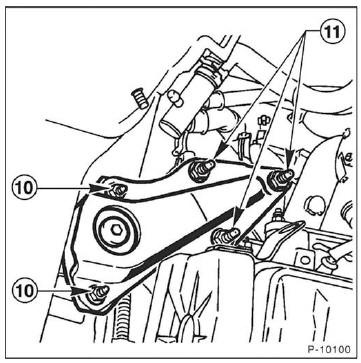 11
10
10
P-10100