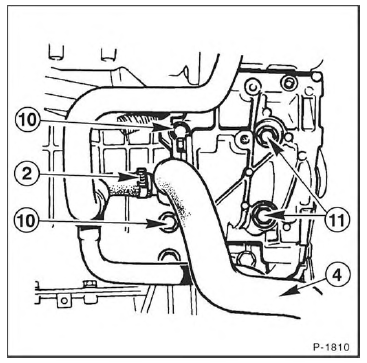 10
2
10
11
4
P-1810