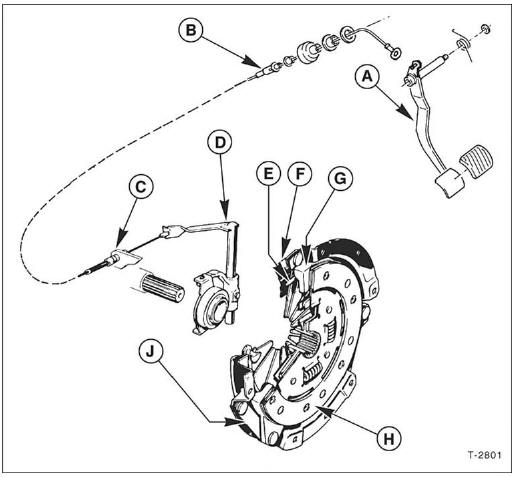 B

A

D

C

E

F

G

J

H

T-2801