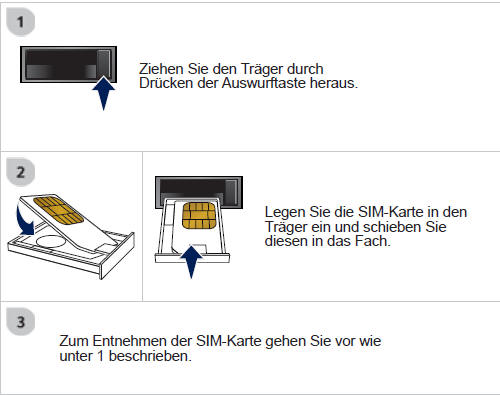 1

Ziehen Sie den Träger durch Drücken der Auswurftaste heraus.

2

Legen Sie die SIM-Karte in den Träger ein und schieben Sie diesen in das Fach.

3

Zum Entnehmen der SIM-Karte gehen Sie vor wie unter 1 beschrieben.