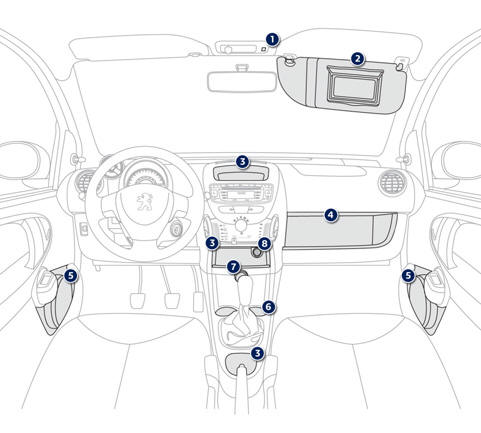 1
2
3
4
3
8
7
5
5
6
3