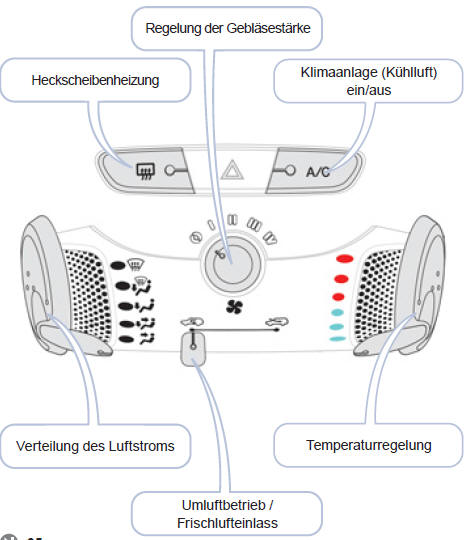 Regelung der Gebläsestärke

Heckscheibenheizung

Klimaanlage (Kühlluft) ein/aus

A/C

0 I II III IV

Verteilung des Luftstroms

Temperaturregelung

Umluftbetrieb / Frischlufteinlass