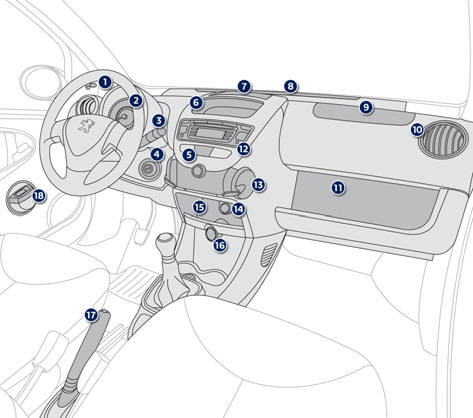 1
2
3
4
5
6
7
8
9
10
11
12
13
14
15
16
17
18