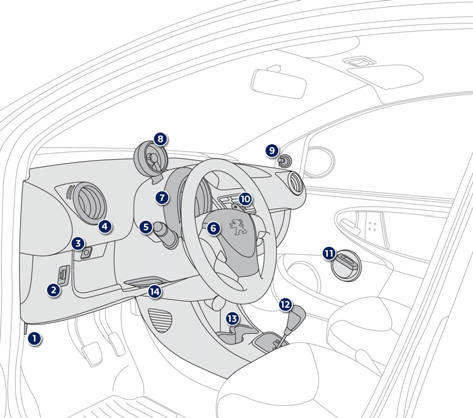 8
9
7
10
4
5
6
3
11
2
14
12
13
1