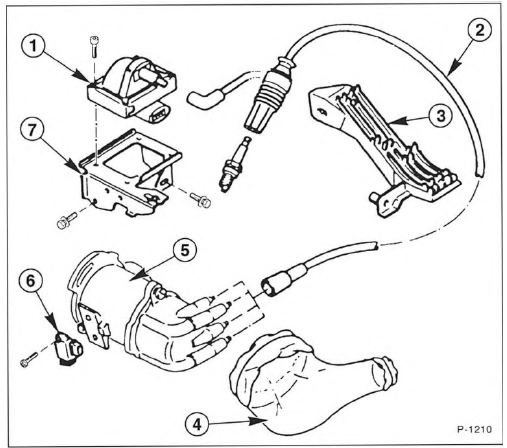 1
2
3
7
5
6
4
P-1210